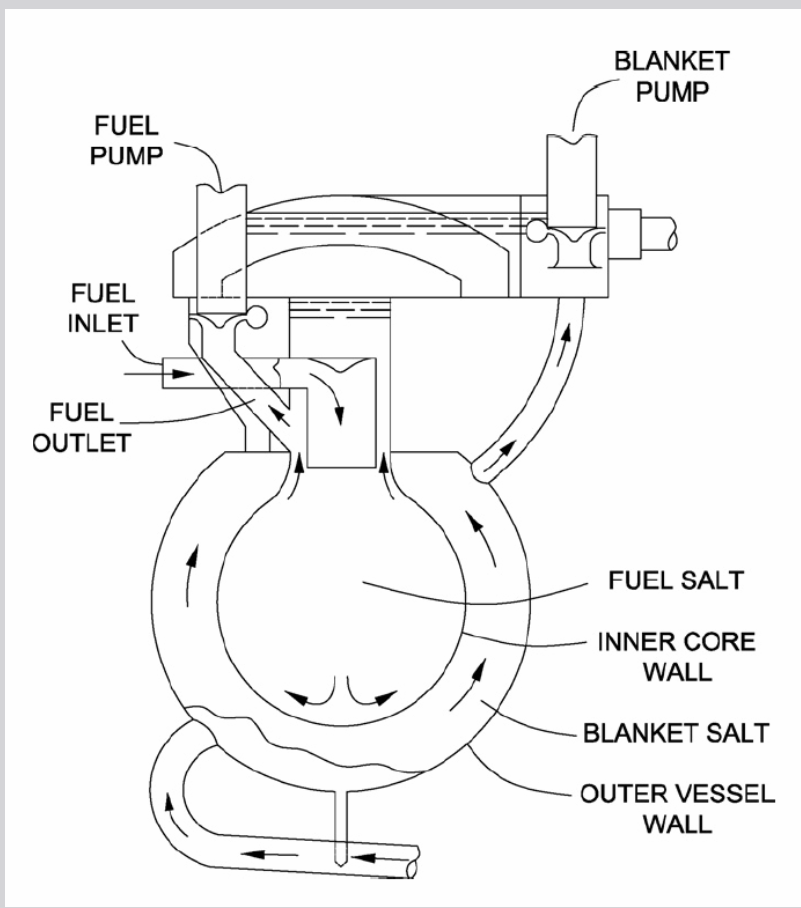 BLANKET PUMP

FUEL PUMP

FUEL INLET

FUEL OUTLET

FUEL SALT

INNER CORE WALL

BLANKET SALT

OUTER VESSEL WALL